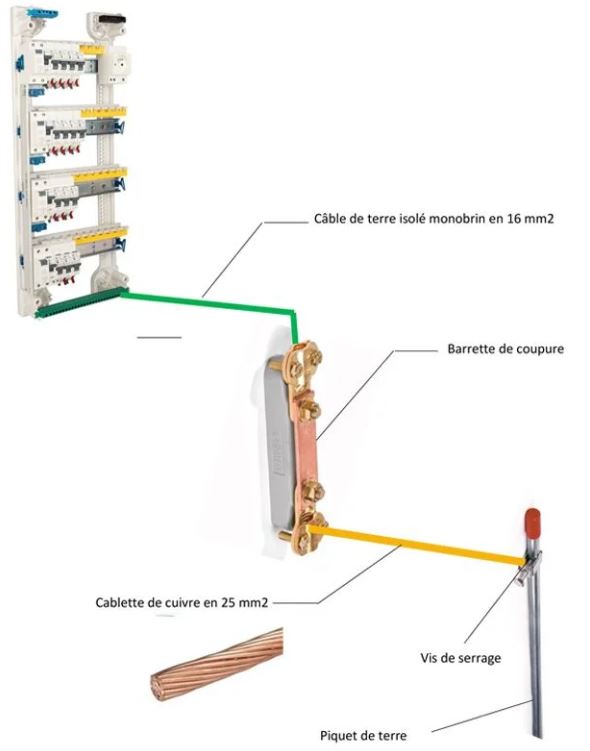 Câble de terre isolé monobrin en 16 mm2

Barrette de coupure

Cablette de cuivre en 25 mm2

Vis de serrage

Piquet de terre